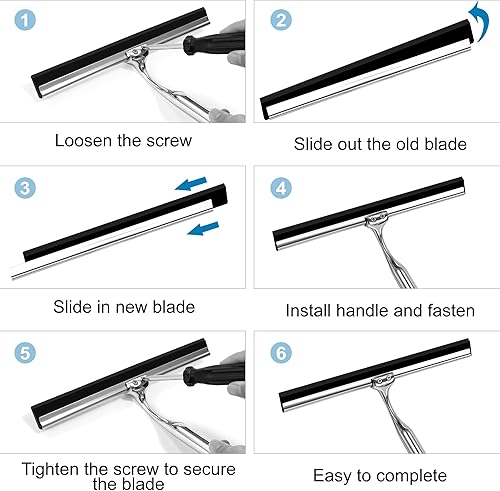 1

Loosen the screw

2

Slide out the old blade

3

Slide in new blade

4

Install handle and fasten

5

Tighten the screw to secure the blade

6

Easy to complete