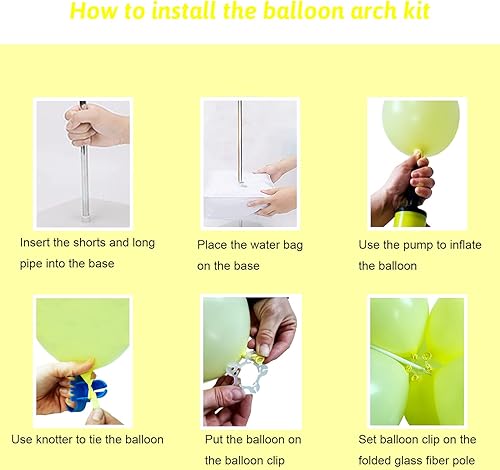 How to install the balloon arch kit

Insert the shorts and long pipe into the base

Place the water bag on the base

Use the pump to inflate the balloon

Use knotter to tie the balloon

Put the balloon on the balloon clip

Set balloon clip on the folded glass fiber pole