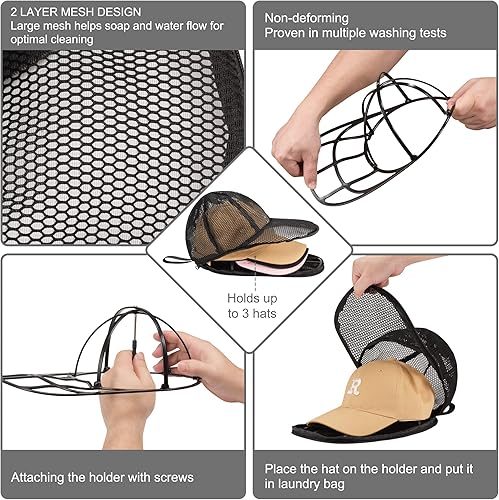 2 LAYER MESH DESIGN
Large mesh helps soap and water flow for optimal cleaning

Non-deforming
Proven in multiple washing tests

Holds up to 3 hats

R

Attaching the holder with screws

Place the hat on the holder and put it in laundry bag