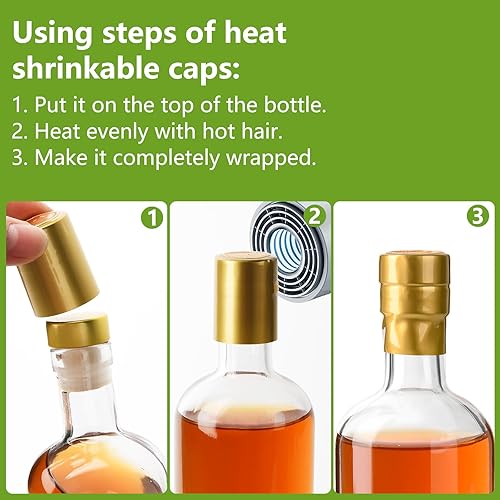 Using steps of heat shrinkable caps:

1. Put it on the top of the bottle.
2. Heat evenly with hot hair.
3. Make it completely wrapped.

1

2

3