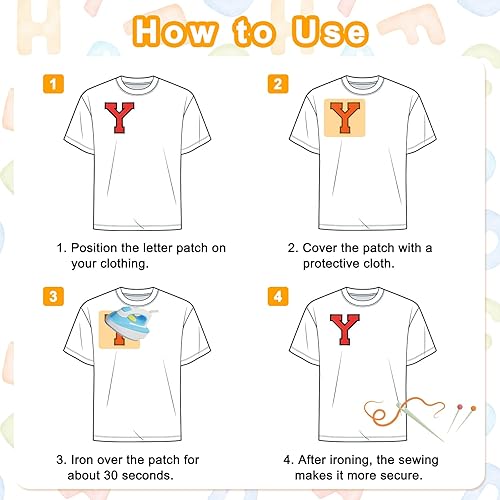 How to Use

1

Y

1. Position the letter patch on your clothing.

2

Y

2. Cover the patch with a protective cloth.

3

3. Iron over the patch for about 30 seconds.

4

Y

4. After ironing, the sewing makes it more secure.