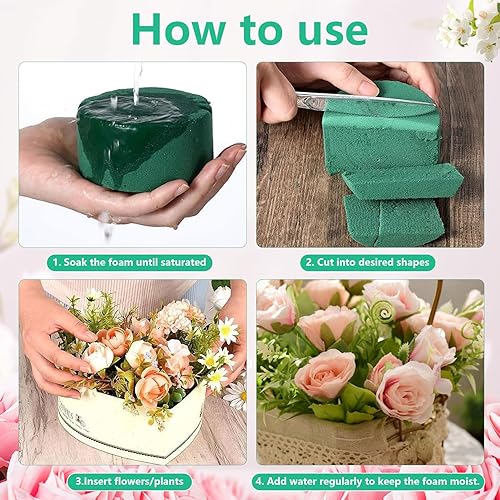 How to use

1. Soak the foam until saturated

2. Cut into desired shapes

3.Insert flowers/plants

4. Add water regularly to keep the foam moist.