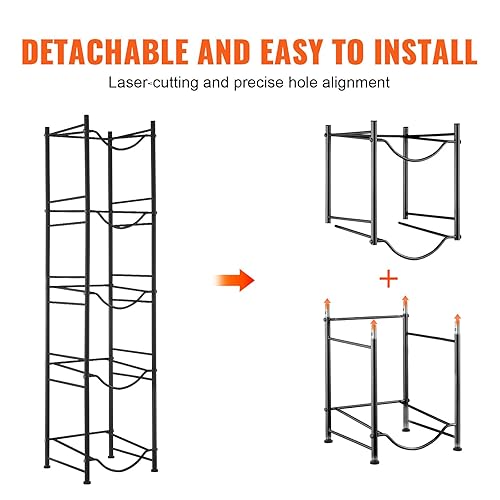 DETACHABLE AND EASY TO INSTALL

Laser-cutting and precise hole alignment

+