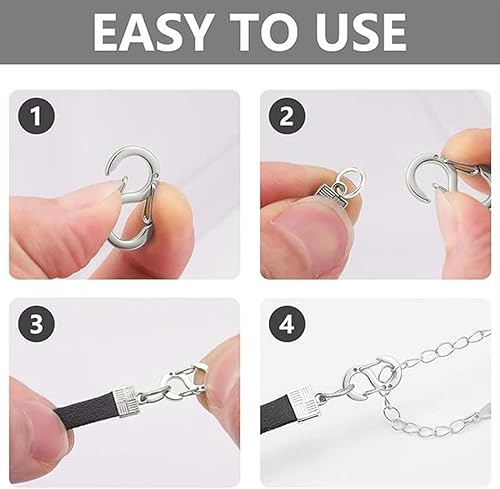 EASY TO USE

1

2

3

4