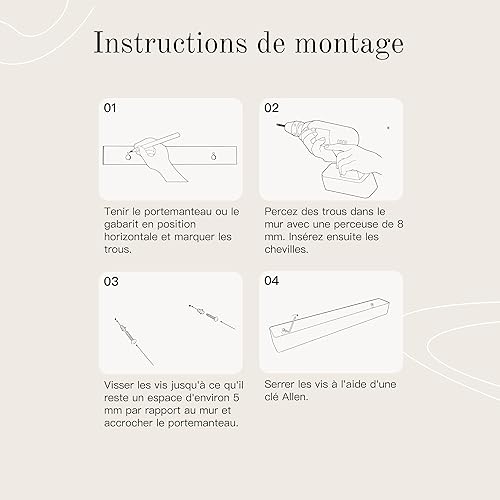 Instructions de montage

01

Tenir le portemanteau ou le gabarit en position horizontale et marquer les trous.

02

Percez des trous dans le mur avec une perceuse de 8 mm. Insérez ensuite les chevilles.

03

Visser les vis jusqu'à ce qu'il reste un espace d'environ 5 mm par rapport au mur et accrocher le portemanteau.

04

Serrer les vis à l'aide d'une clé Allen.