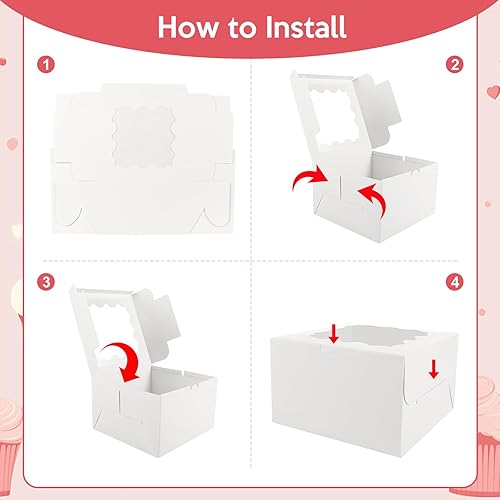 How to Install

1

2

3

4