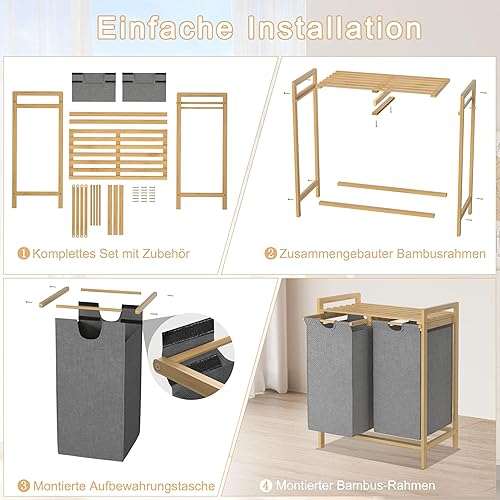 Einfache Installation

1 Komplettes Set mit Zubehör

2 Zusammengebauter Bambusrahmen

3 Montierte Aufbewahrungstasche

4 Montierter Bambus-Rahmen