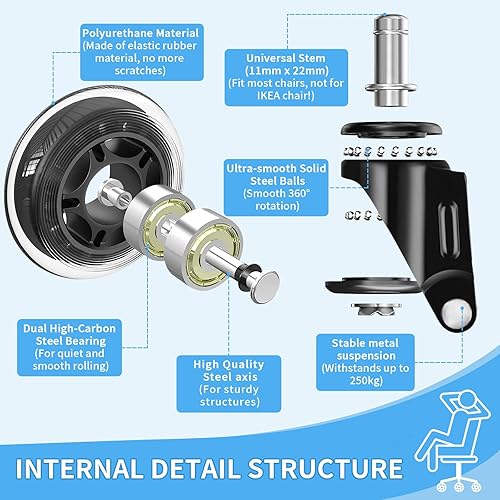 Polyurethane Material
(Made of elastic rubber material, no more scratches)

Universal Stem
(11mm x 22mm)
(Fit most chairs, not for IKEA chair!)

Ultra-smooth Solid Steel Balls
(Smooth 360° rotation)

Dual High-Carbon Steel Bearing
(For quiet and smooth rolling)

High Quality Steel axis
(For sturdy structures)

Stable metal suspension
(Withstands up to 250kg)

INTERNAL DETAIL STRUCTURE