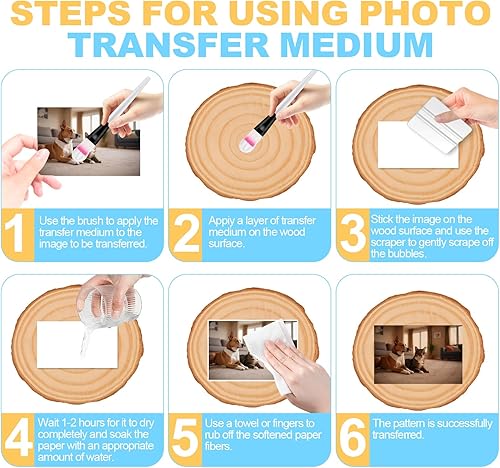 STEPS FOR USING PHOTO TRANSFER MEDIUM

1 Use the brush to apply the transfer medium to the image to be transferred.

2 Apply a layer of transfer medium on the wood surface.

3 Stick the image on the wood surface and use the scraper to gently scrape off the bubbles.

4 Wait 1-2 hours for it to dry completely and soak the paper with an appropriate amount of water.

5 Use a towel or fingers to rub off the softened paper fibers.

6 The pattern is successfully transferred.