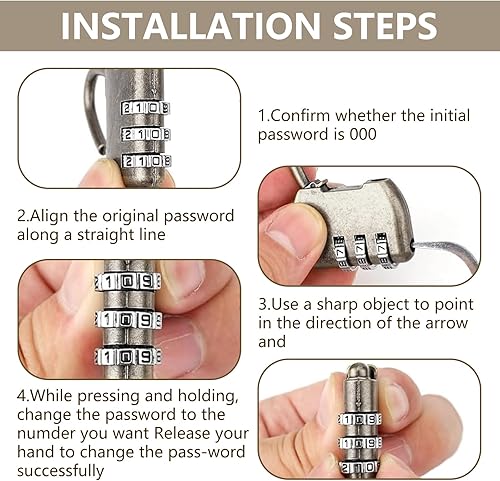 INSTALLATION STEPS

2 1 0 9
2 1 0 9
2 1 0 9

1.Confirm whether the initial password is 000

2.Align the original password along a straight line

7
7
7

1 0 9
1 0 9
1 0 9

3.Use a sharp object to point in the direction of the arrow and

4.While pressing and holding, change the password to the numder you want Release your hand to change the pass-word successfully

1 0 9
1 0 9
2 1 0