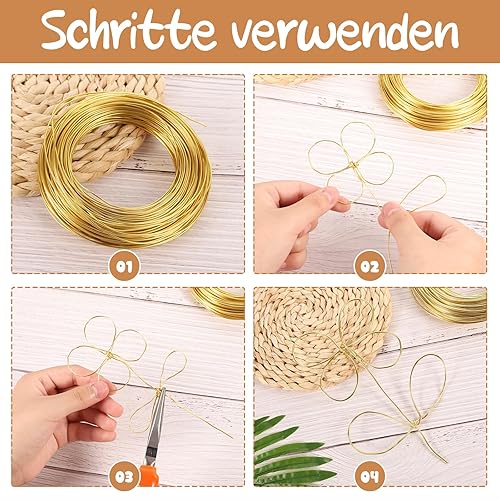 Schritte verwenden

01

02

03

04