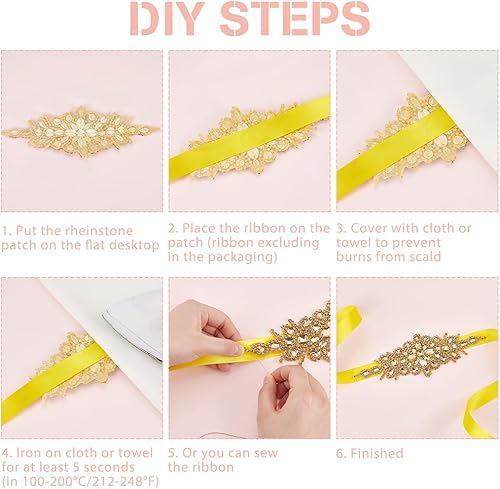 DIY STEPS

1. Put the rheinstone patch on the flat desktop

2. Place the ribbon on the patch (ribbon excluding in the packaging)

3. Cover with cloth or towel to prevent burns from scald

4. Iron on cloth or towel for at least 5 seconds (in 100-200°C/212-248°F)

5. Or you can sew the ribbon

6. Finished