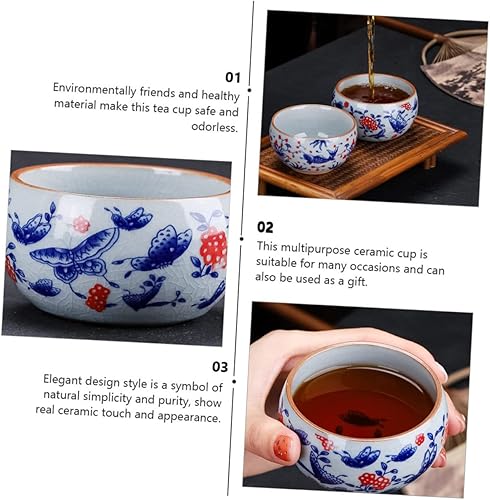 01
Environmentally friends and healthy material make this tea cup safe and odorless.

02
This multipurpose ceramic cup is suitable for many occasions and can also be used as a gift.

03
Elegant design style is a symbol of natural simplicity and purity, show real ceramic touch and appearance.