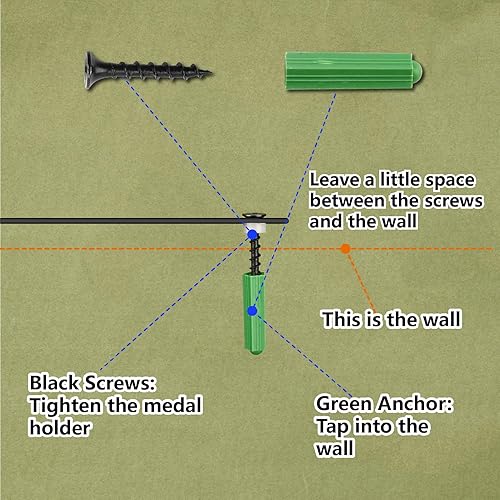 Leave a little space between the screws and the wall

This is the wall

Black Screws: Tighten the medal holder

Green Anchor: Tap into the wall