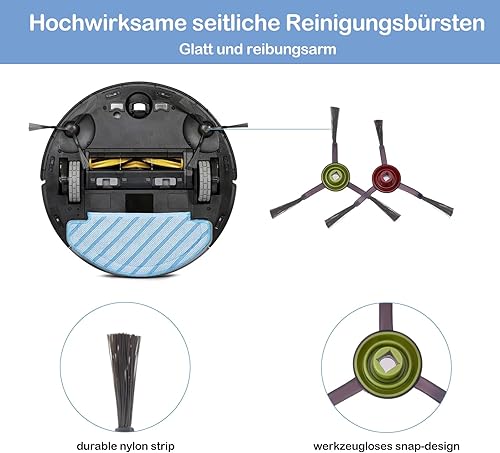 Hochwirksame seitliche Reinigungsbürsten
Glatt und reibungsarm

durable nylon strip

werkzeugloses snap-design