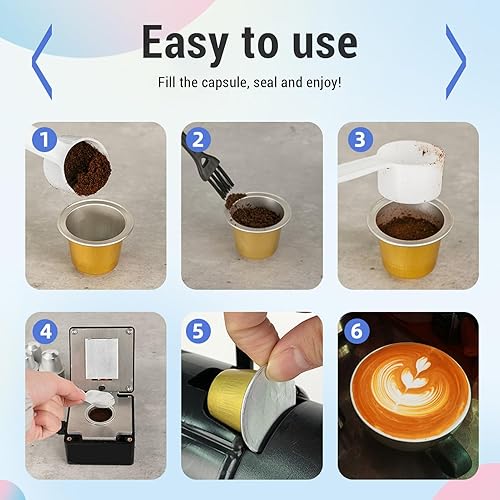 Easy to use

Fill the capsule, seal and enjoy!

1

2

3

4

5

6