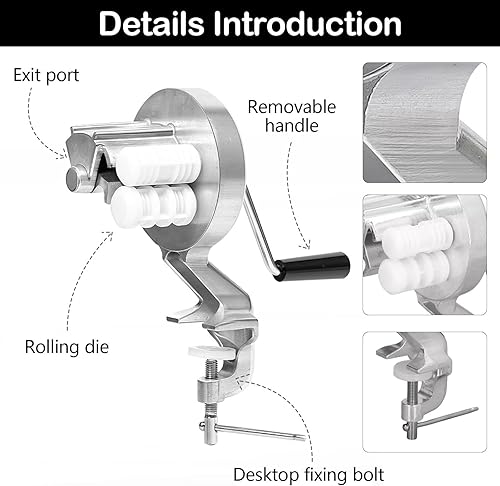 Details Introduction

Exit port

Removable handle

Rolling die

Desktop fixing bolt