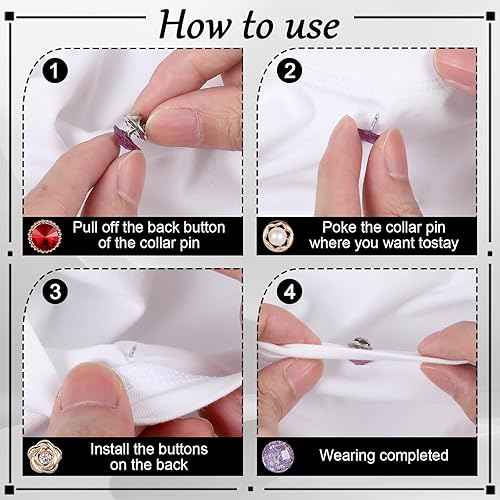 How to use

1

Pull off the back button of the collar pin

2

Poke the collar pin where you want tostay

3

Install the buttons on the back

4

Wearing completed