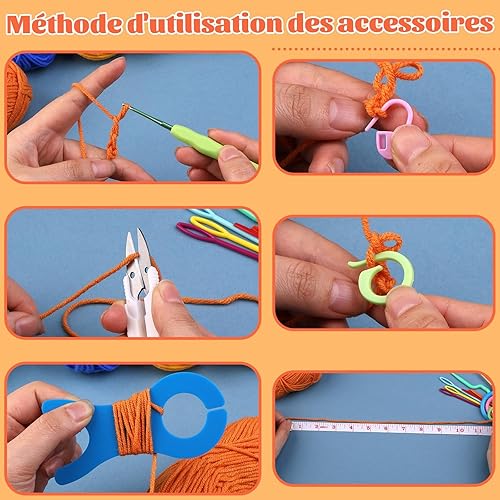 Méthode d'utilisation des accessoires

1 2 3 4 5 6 7 8 9 10 11