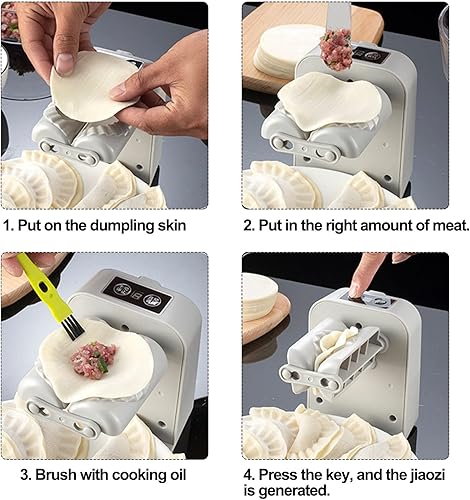 1. Put on the dumpling skin

2. Put in the right amount of meat.

3. Brush with cooking oil

4. Press the key, and the jiaozi is generated.