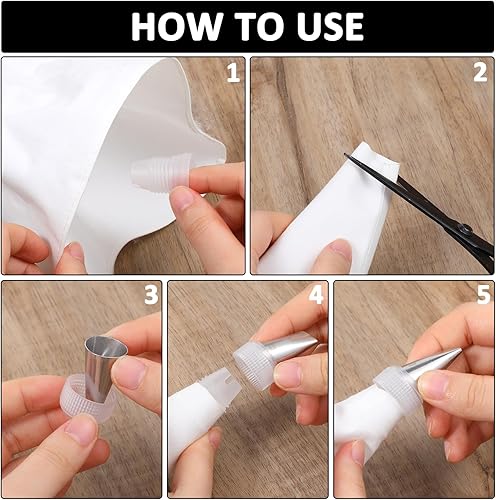 HOW TO USE

1

2

3

4

5