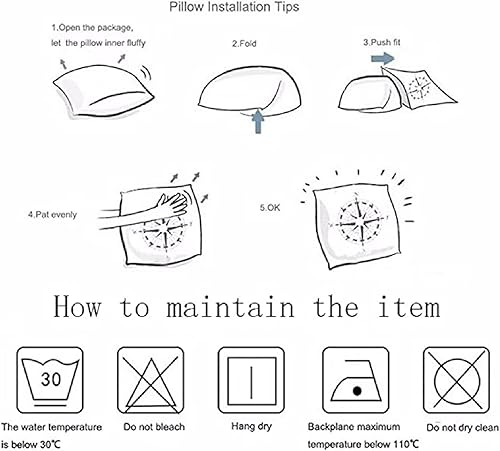 Pillow Installation Tips

1.Open the package, let the pillow inner fluffy

2.Fold

3.Push fit

4.Pat evenly

5.OK

How to maintain the item

30

The water temperature is below 30℃

Do not bleach

Hang dry

Backplane maximum temperature below 110℃

Do not dry clean