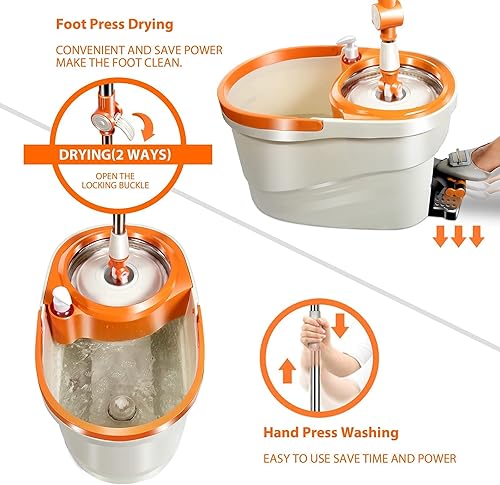 Foot Press Drying

CONVENIENT AND SAVE POWER MAKE THE FOOT CLEAN.

DRYING(2 WAYS)

OPEN THE LOCKING BUCKLE

Hand Press Washing

EASY TO USE SAVE TIME AND POWER