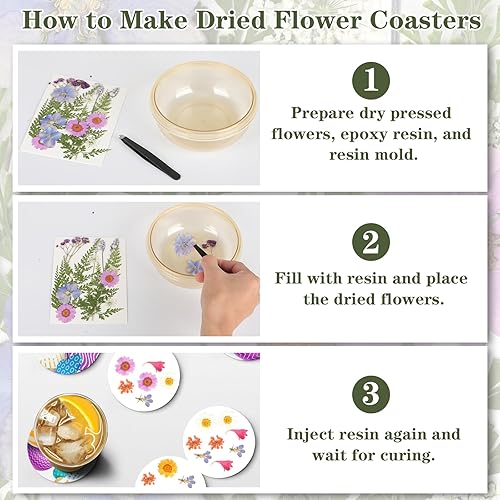 How to Make Dried Flower Coasters

1

Prepare dry pressed flowers, epoxy resin, and resin mold.

2

Fill with resin and place the dried flowers.

3

Inject resin again and wait for curing.