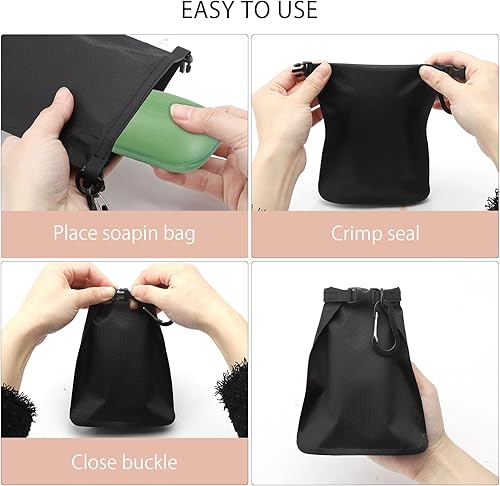 EASY TO USE

Place soapin bag

Crimp seal

Close buckle