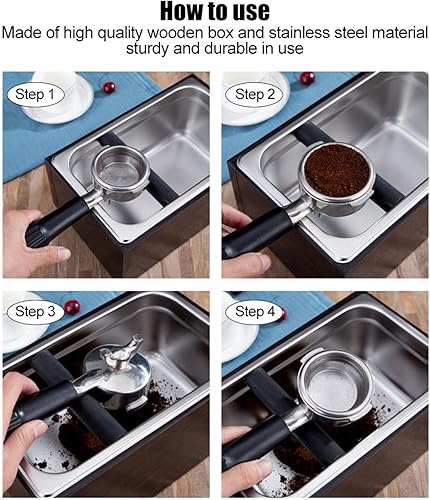 How to use

Made of high quality wooden box and stainless steel material sturdy and durable in use

Step 1

Step 2

Step 3

Step 4