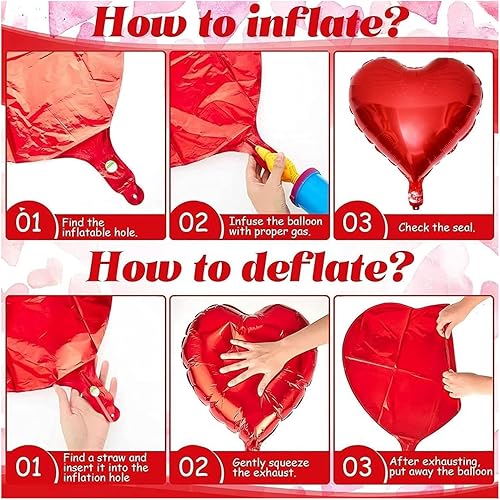 How to inflate?

01 Find the inflatable hole.

02 Infuse the balloon with proper gas.

03 Check the seal.

How to deflate?

01 Find a straw and insert it into the inflation hole

02 Gently squeeze the exhaust.

03 After exhausting, put away the balloon