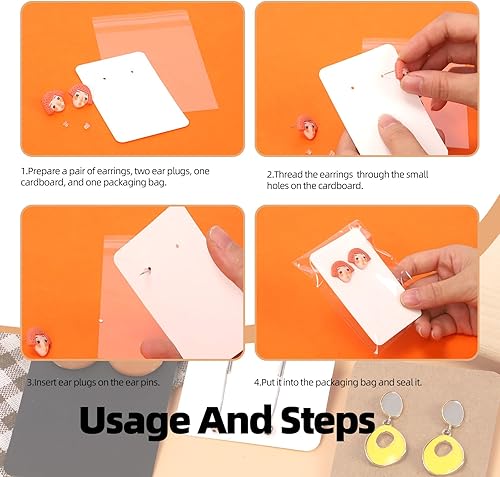 1.Prepare a pair of earrings, two ear plugs, one cardboard, and one packaging bag.

2.Thread the earrings through the small holes on the cardboard.

3.Insert ear plugs on the ear pins.

4.Put it into the packaging bag and seal it.

Usage And Steps