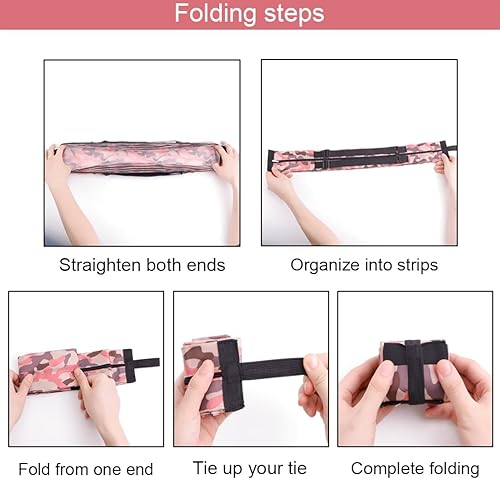 Folding steps

Straighten both ends

Organize into strips

Fold from one end

Tie up your tie

Complete folding