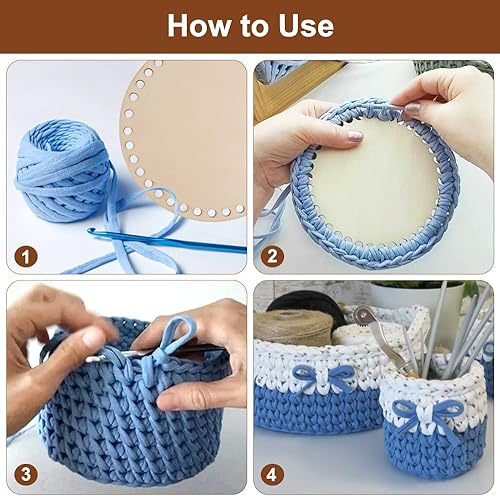 How to Use

1

2

3

4