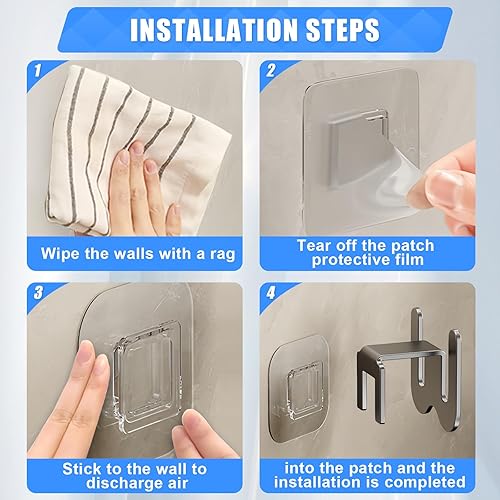 INSTALLATION STEPS

1

Wipe the walls with a rag

2

Tear off the patch protective film

3

Stick to the wall to discharge air

4

into the patch and the installation is completed