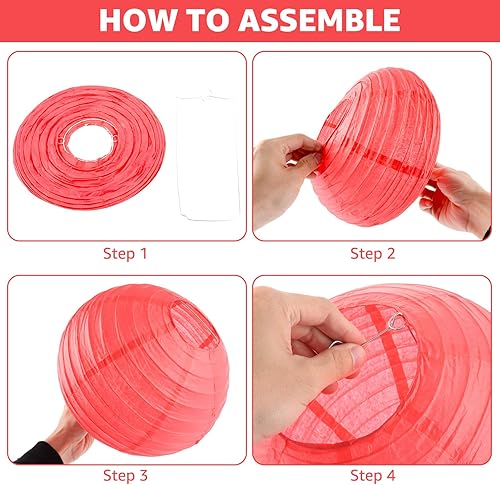 HOW TO ASSEMBLE

Step 1

Step 2

Step 3

Step 4