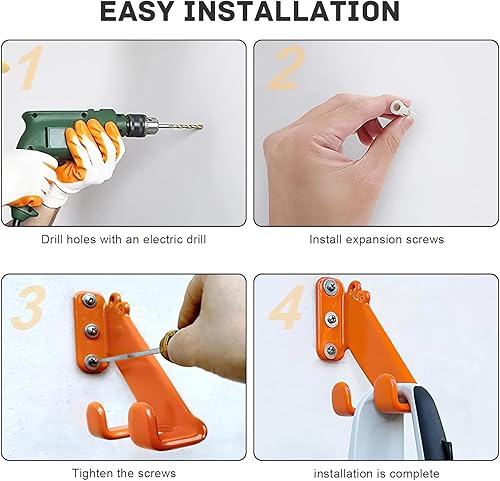 EASY INSTALLATION

1

Drill holes with an electric drill

2

Install expansion screws

3

Tighten the screws

4

installation is complete