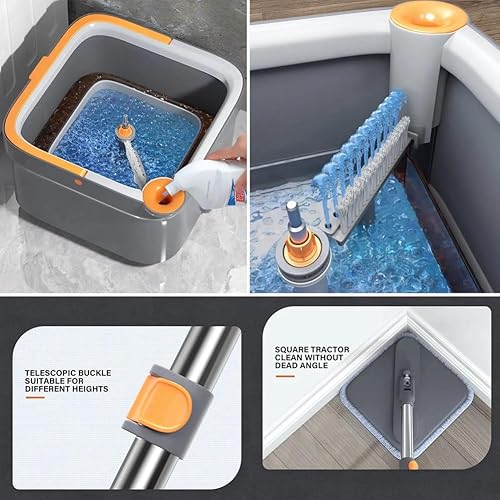 TELESCOPIC BUCKLE SUITABLE FOR DIFFERENT HEIGHTS

SQUARE TRACTOR CLEAN WITHOUT DEAD ANGLE