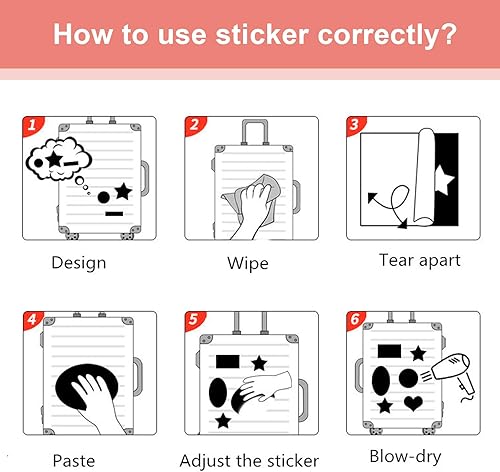 How to use sticker correctly?

1

Design

2

Wipe

3

Tear apart

4

Paste

5

Adjust the sticker

6

Blow-dry