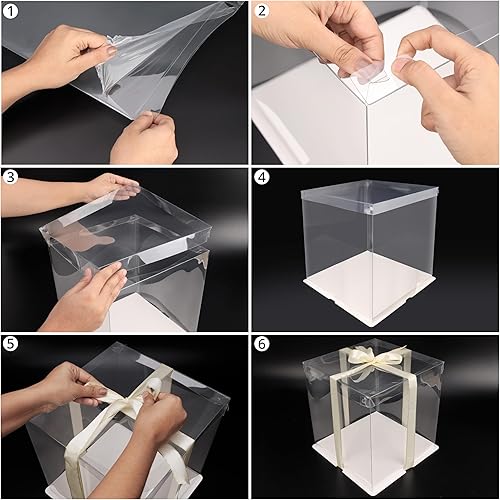 1

2

3

4

5

6