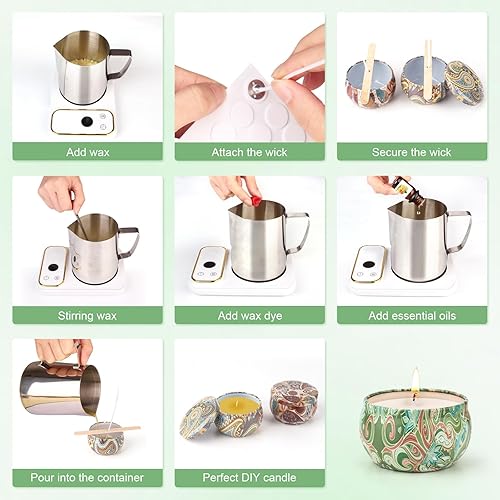 Add wax

Attach the wick

Secure the wick

Stirring wax

Add wax dye

Add essential oils

Pour into the container

Perfect DIY candle