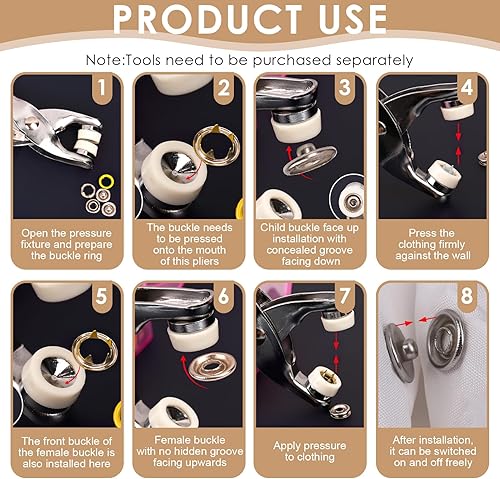 PRODUCT USE

Note:Tools need to be purchased separately

1
Open the pressure fixture and prepare the buckle ring

2
The buckle needs to be pressed onto the mouth of this pliers

3
Child buckle face up installation with concealed groove facing down

4
Press the clothing firmly against the wall

5
The front buckle of the female buckle is also installed here

6
Female buckle with no hidden groove facing upwards

7
Apply pressure to clothing

8
After installation, it can be switched on and off freely