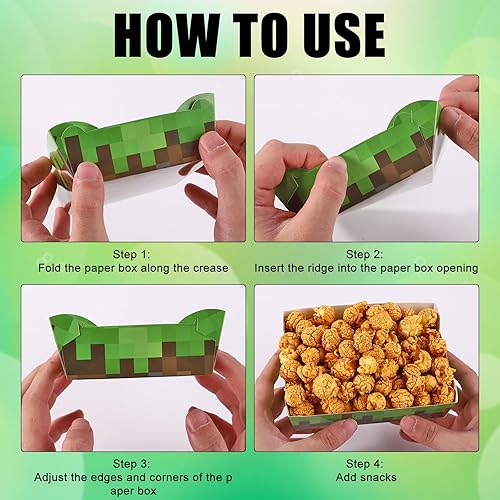 HOW TO USE

Step 1:
Fold the paper box along the crease

Step 2:
Insert the ridge into the paper box opening

Step 3:
Adjust the edges and corners of the p aper box

Step 4:
Add snacks