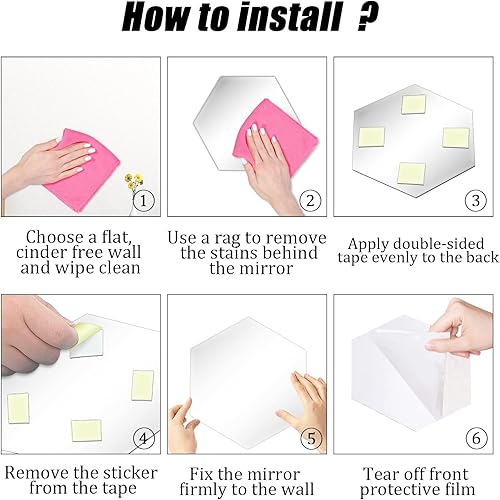 How to install ?

①

Choose a flat, cinder free wall and wipe clean

②

Use a rag to remove the stains behind the mirror

③

Apply double-sided tape evenly to the back

④

Remove the sticker from the tape

⑤

Fix the mirror firmly to the wall

⑥

Tear off front protective film