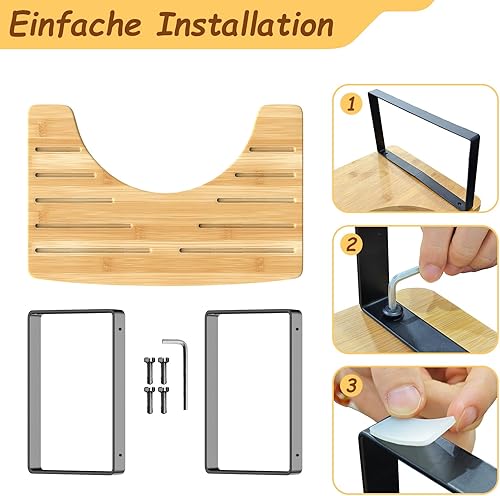 Einfache Installation

1

2

3