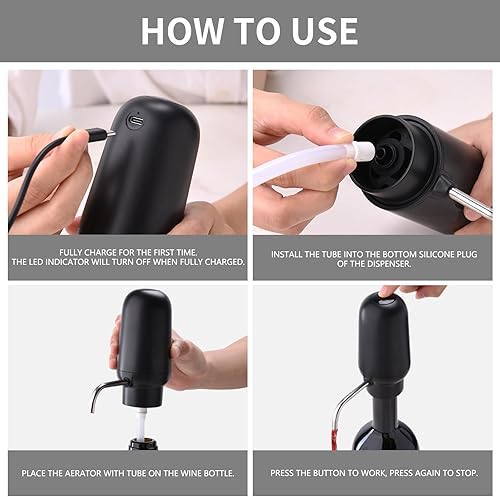 HOW TO USE

FULLY CHARGE FOR THE FIRST TIME. THE LED INDICATOR WILL TURN OFF WHEN FULLY CHARGED.

INSTALL THE TUBE INTO THE BOTTOM SILICONE PLUG OF THE DISPENSER.

PLACE THE AERATOR WITH TUBE ON THE WINE BOTTLE.

PRESS THE BUTTON TO WORK, PRESS AGAIN TO STOP.