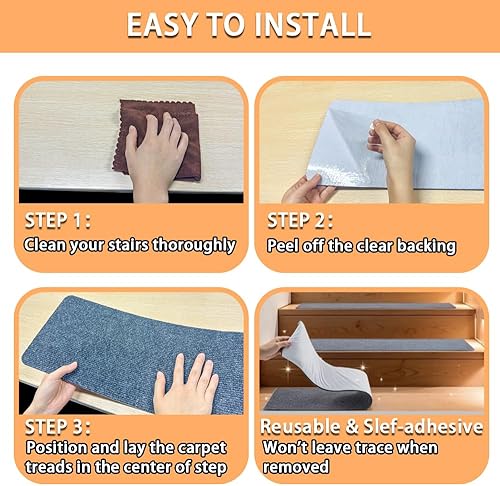 EASY TO INSTALL

STEP 1:
Clean your stairs thoroughly

STEP 2:
Peel off the clear backing

STEP 3:
Position and lay the carpet treads in the center of step

Reusable & Slef-adhesive
Won't leave trace when removed