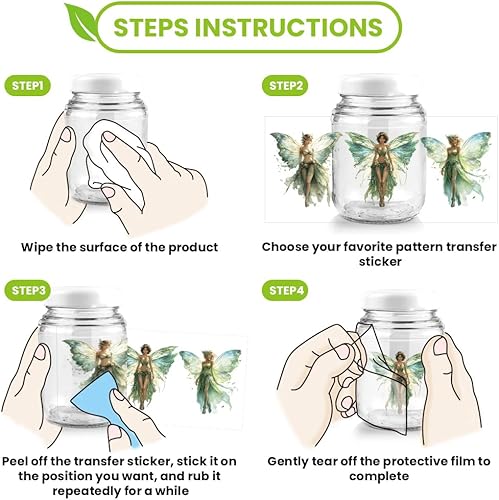 STEPS INSTRUCTIONS

STEP1

Wipe the surface of the product

STEP2

Choose your favorite pattern transfer sticker

STEP3

Peel off the transfer sticker, stick it on the position you want, and rub it repeatedly for a while

STEP4

Gently tear off the protective film to complete