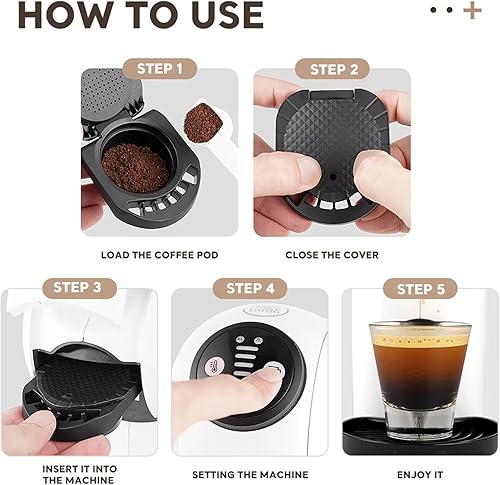 HOW TO USE

STEP 1

LOAD THE COFFEE POD

STEP 2

CLOSE THE COVER

STEP 3

INSERT IT INTO THE MACHINE

STEP 4

SETTING THE MACHINE

STEP 5

ENJOY IT