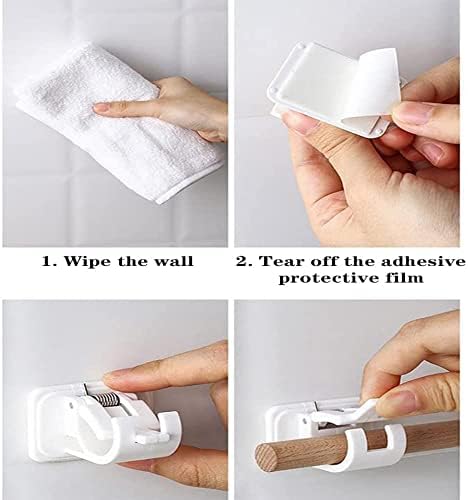 1. Wipe the wall

2. Tear off the adhesive protective film